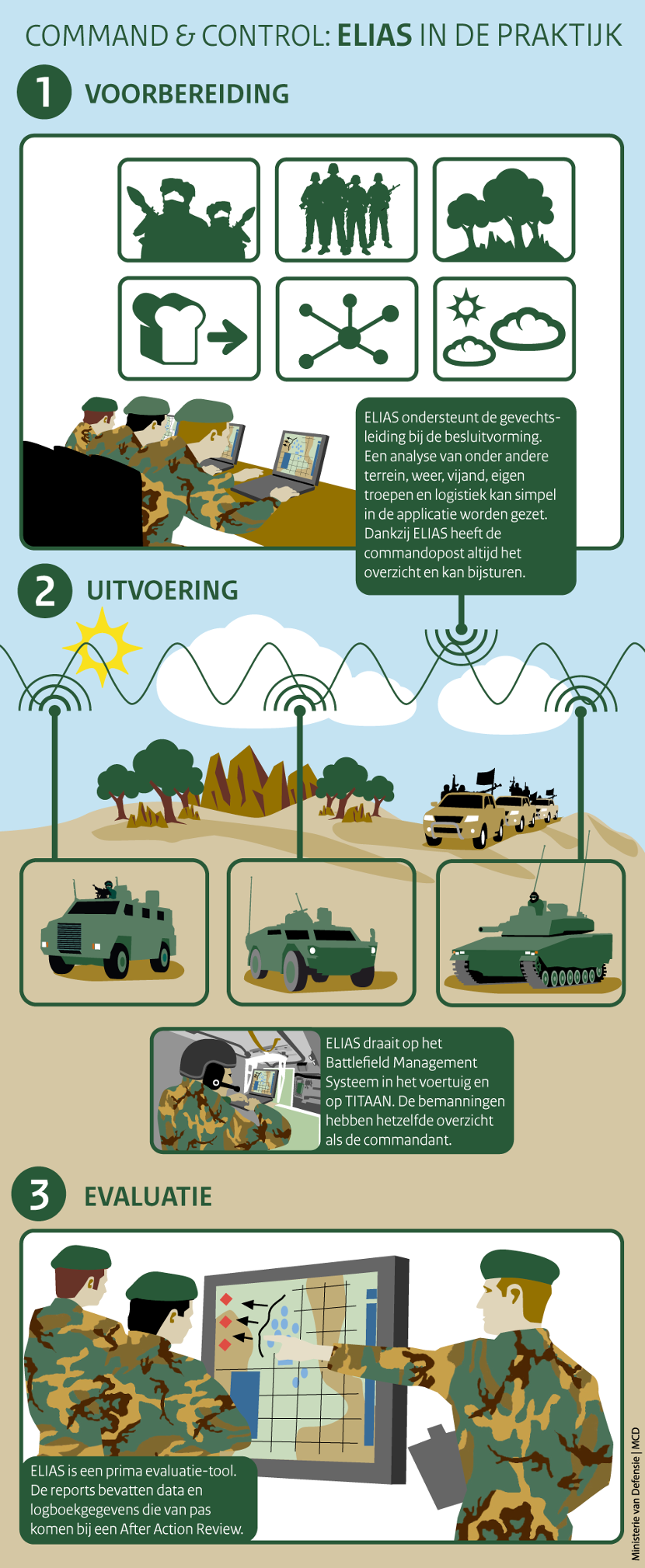 COMMAND & CONTROL: ELIAS IN DE PRAKTIJK

1 VOORBEREIDING

ELIAS ondersteunt de gevechtsleiding bij de besluitvorming. Een analyse van onder andere terrein, weer, vijand, eigen troepen en logistiek kan simpel in de applicatie worden gezet. Dankzij ELIAS heeft de commandopost altijd het overzicht en kan bijsturen.

2 UITVOERING

ELIAS draait op het Battlefield Management Systeem in het voertuig en op TITAAN. De bemanningen hebben hetzelfde overzicht als de commandant.

3 EVALUATIE

ELIAS is een prima evaluatie-tool. De reports bevatten data en logboekgegevens die van pas komen bij een After Action Review.

Ministerie van Defensie | MCD