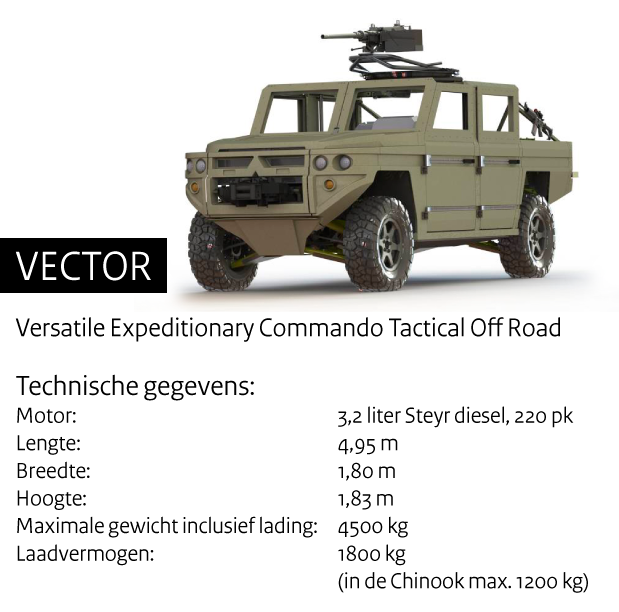 VECTOR

Versatile Expeditionary Commando Tactical Off Road

Technische gegevens:

| | |
|---|---|
| Motor: | 3,2 liter Steyr diesel, 220 pk |
| Lengte: | 4,95 m |
| Breedte: | 1,80 m |
| Hoogte: | 1,83 m |
| Maximale gewicht inclusief lading: | 4500 kg |
| Laadvermogen: | 1800 kg (in de Chinook max. 1200 kg) |