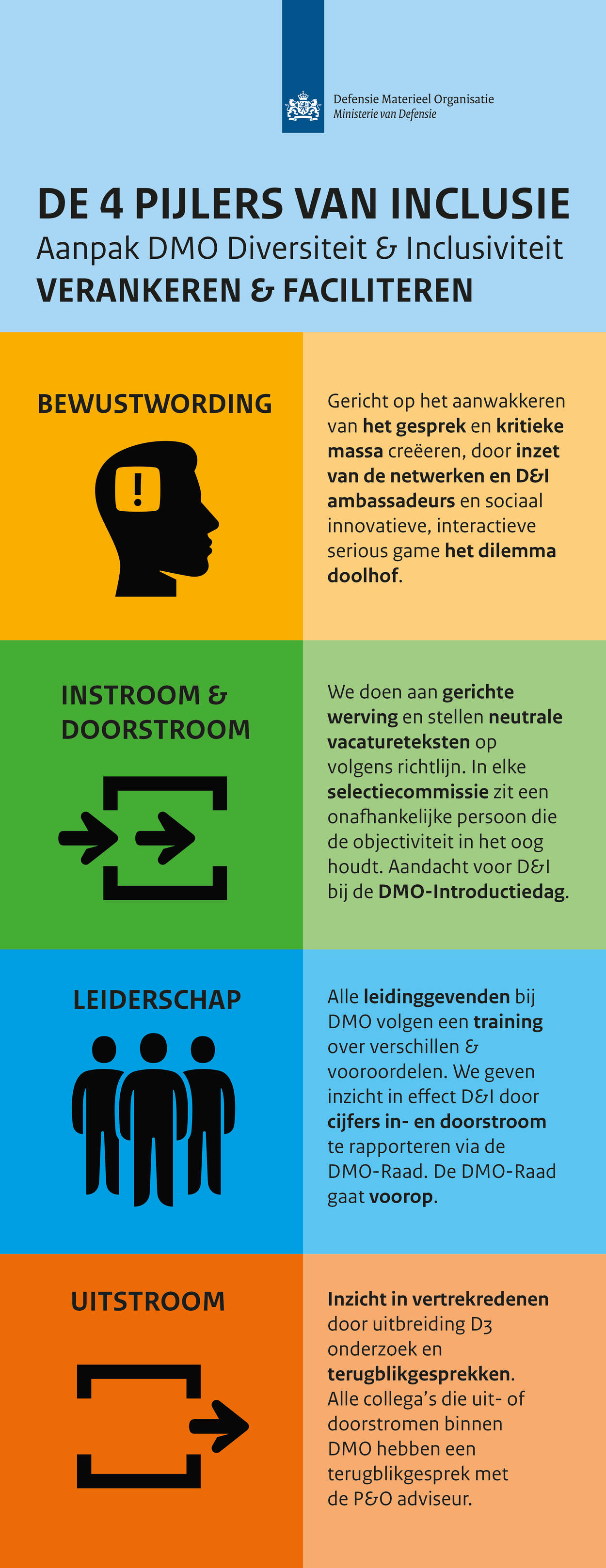 Defensie Materieel Organisatie
Ministerie van Defensie

DE 4 PIJLERS VAN INCLUSIE
Aanpak DMO Diversiteit & Inclusiviteit
VERANKEREN & FACILITEREN

BEWUSTWORDING

!

Gericht op het aanwakkeren van het gesprek en kritieke massa creëeren, door inzet van de netwerken en D&I ambassadeurs en sociaal innovatieve, interactieve serious game het dilemma doolhof.

INSTROOM & DOORSTROOM

We doen aan gerichte werving en stellen neutrale vacatureteksten op volgens richtlijn. In elke selectiecommissie zit een onafhankelijke persoon die de objectiviteit in het oog houdt. Aandacht voor D&I bij de DMO-Introductiedag.

LEIDERSCHAP

Alle leidinggevenden bij DMO volgen een training over verschillen & vooroordelen. We geven inzicht in effect D&I door cijfers in- en doorstroom te rapporteren via de DMO-Raad. De DMO-Raad gaat voorop.

UITSTROOM

Inzicht in vertrekredenen door uitbreiding D3 onderzoek en terugblikgesprekken. Alle collega's die uit- of doorstromen binnen DMO hebben een terugblikgesprek met de P&O adviseur.