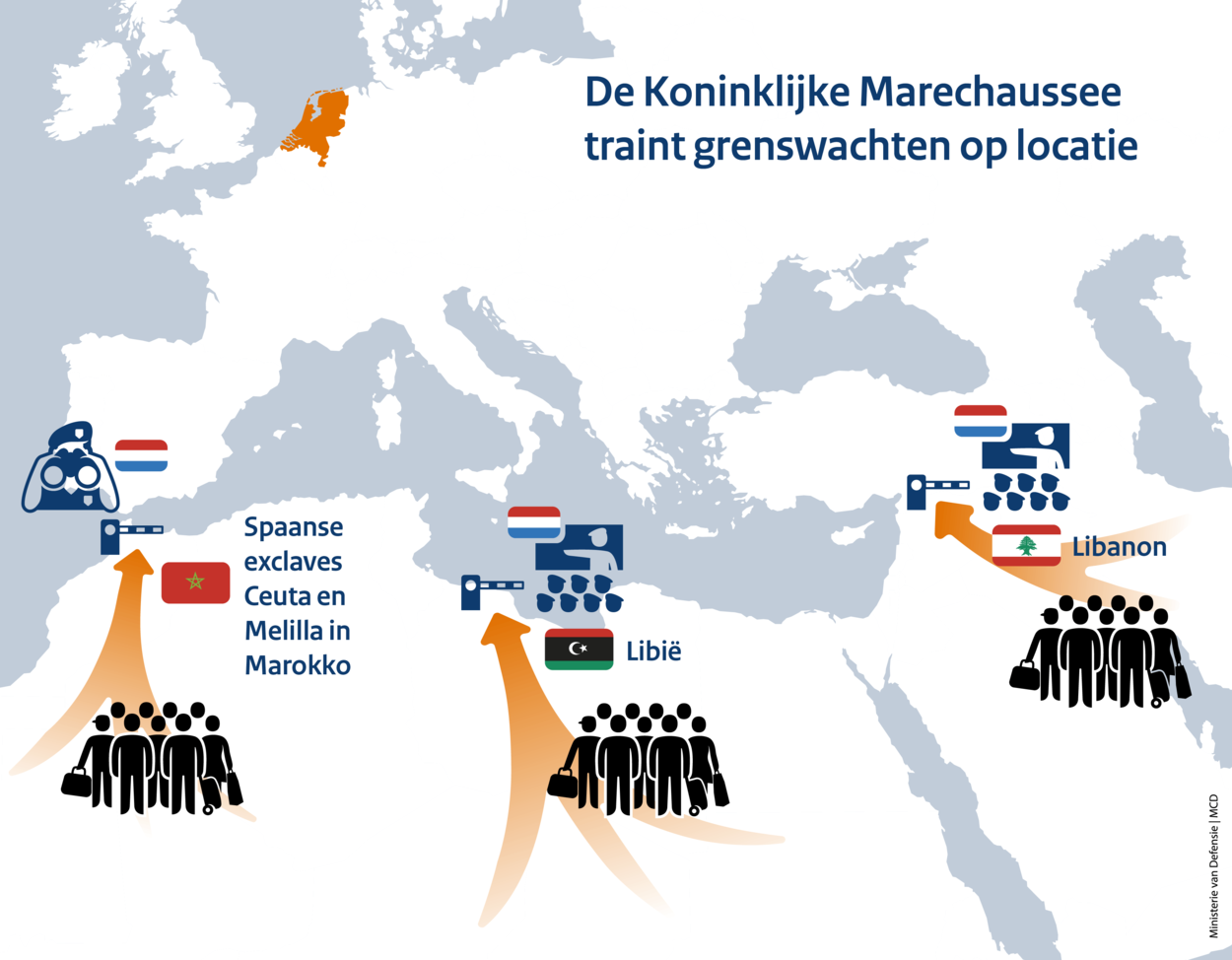 De Koninklijke Marechaussee traint grenswachten op locatie

Spaanse exclaves Ceuta en Melilla in Marokko

Libië

Libanon

Ministerie van Defensie | MCD