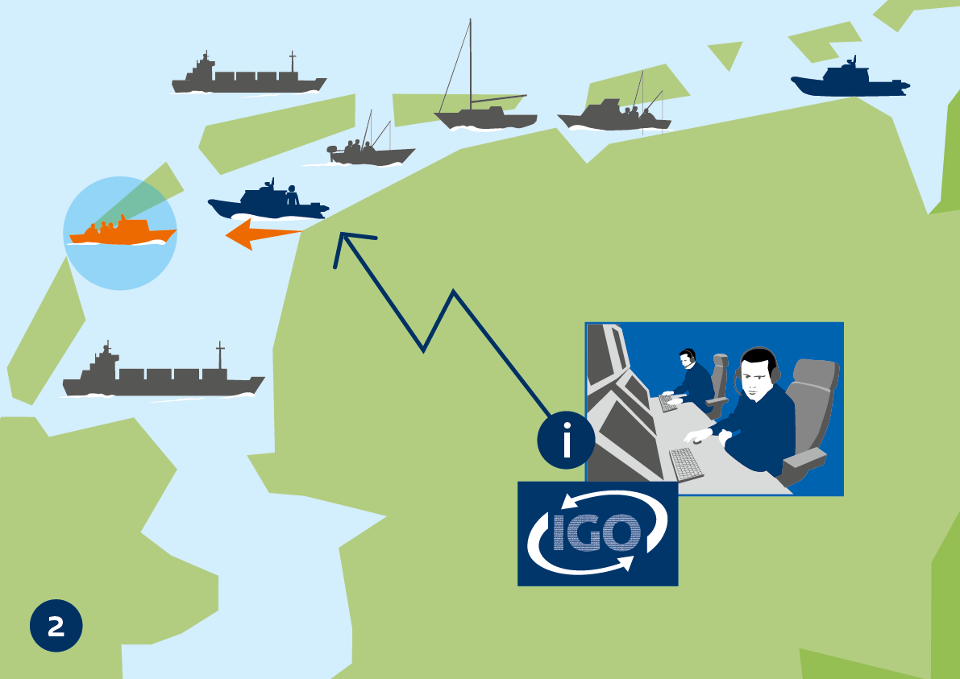 i

IGO

2