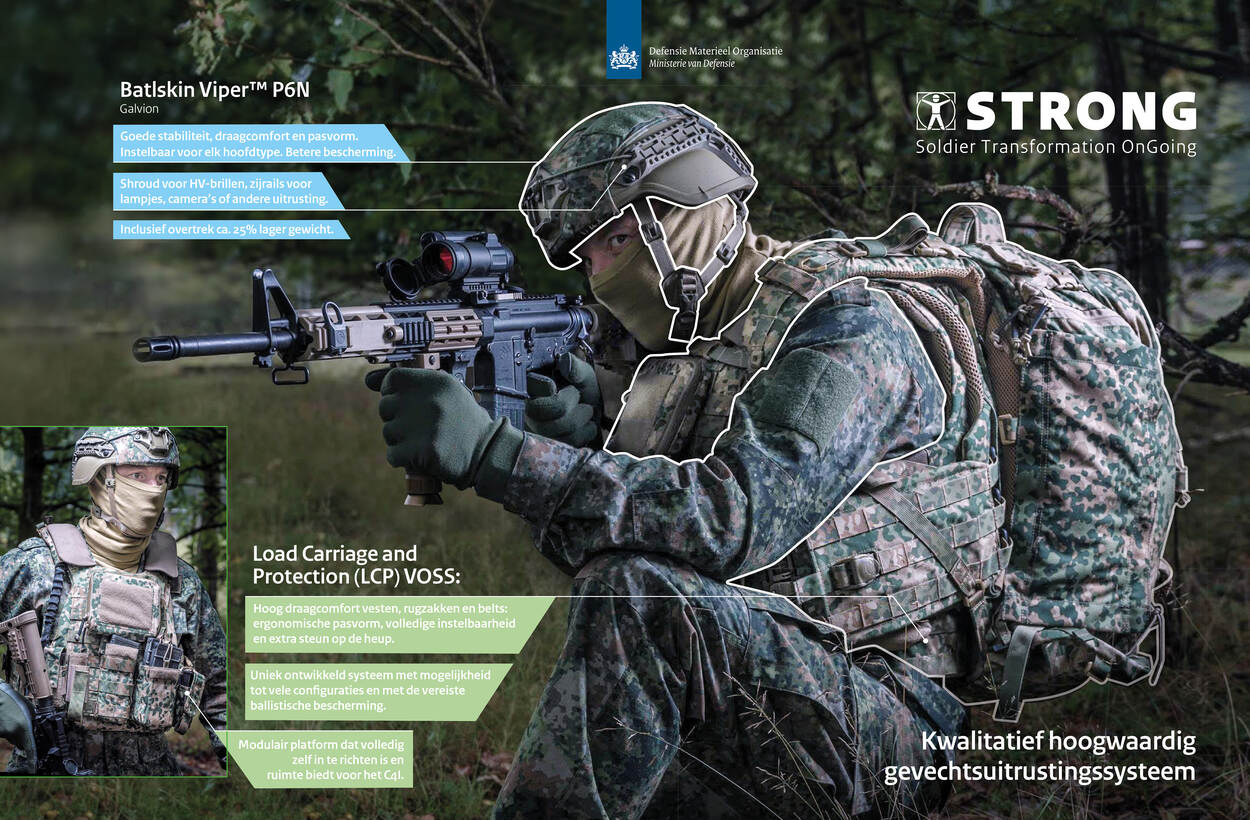 Defensie Materieel Organisatie
Ministerie van Defensie

Batlskin Viper™ P6N
Galvion

Goede stabiliteit, draagcomfort en pasvorm. Instelbaar voor elk hoofdtype. Betere bescherming.

Shroud voor HV-brillen, zijrails voor lampjes, camera's of andere uitrusting.

Inclusief overtrek ca. 25% lager gewicht.

STRONG
Soldier Transformation OnGoing

Load Carriage and Protection (LCP) VOSS:

Hoog draagcomfort vesten, rugzakken en belts: ergonomische pasvorm, volledige instelbaarheid en extra steun op de heup.

Uniek ontwikkeld systeem met mogelijkheid tot vele configuraties en met de vereiste ballistische bescherming.

Modulair platform dat volledig zelf in te richten is en ruimte biedt voor het C4I.

Kwalitatief hoogwaardig gevechtsuitrustingssysteem