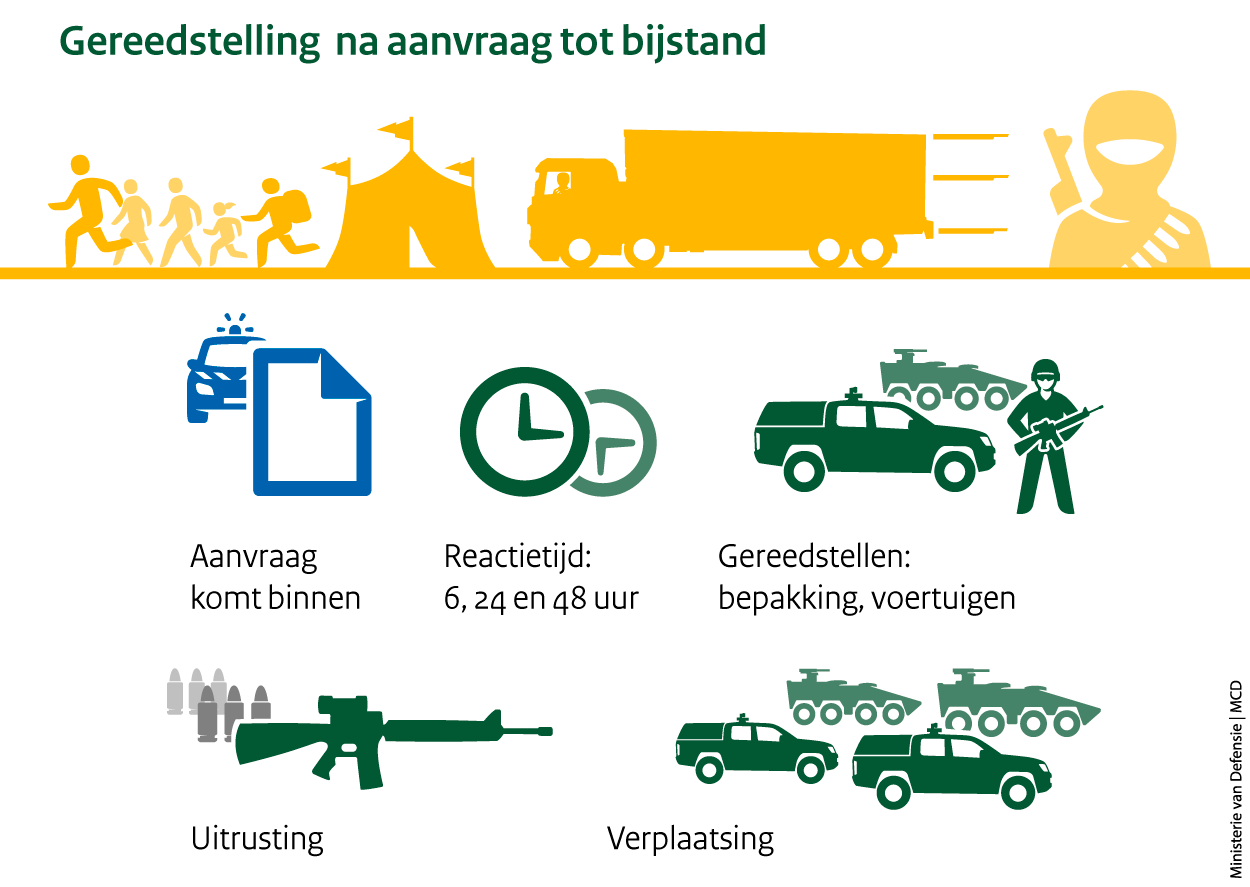 Gereedstelling na aanvraag tot bijstand

Aanvraag komt binnen

Reactietijd: 6, 24 en 48 uur

Gereedstellen: bepakking, voertuigen

Uitrusting

Verplaatsing

Ministerie van Defensie | MCD