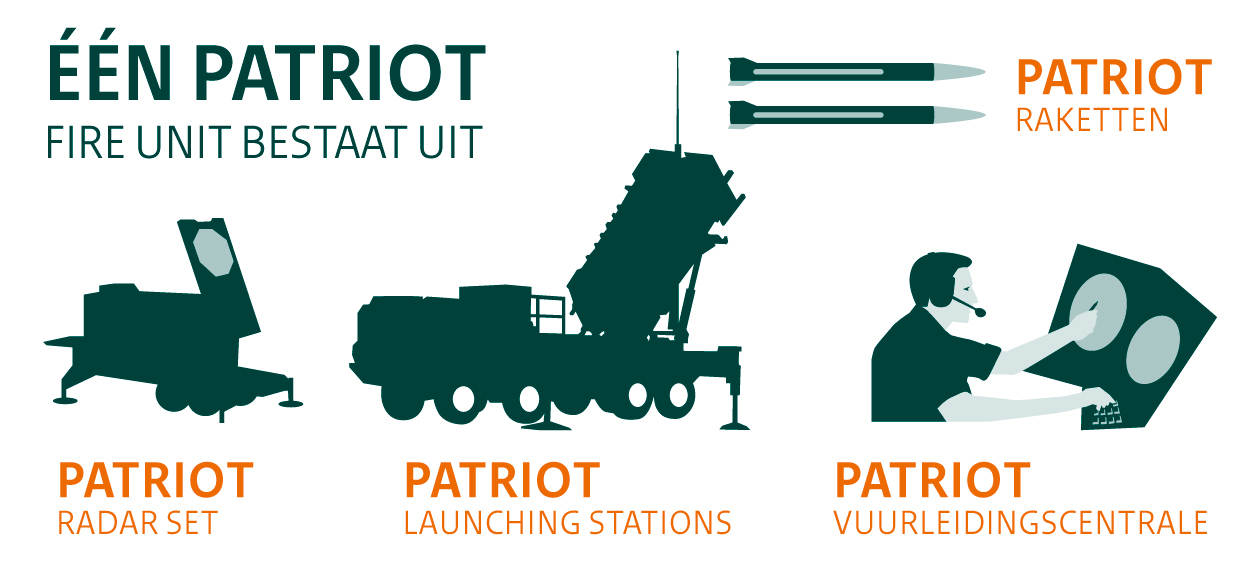 ÉÉN PATRIOT
FIRE UNIT BESTAAT UIT

PATRIOT
RAKETTEN

PATRIOT
RADAR SET

PATRIOT
LAUNCHING STATIONS

PATRIOT
VUURLEIDINGSCENTRALE