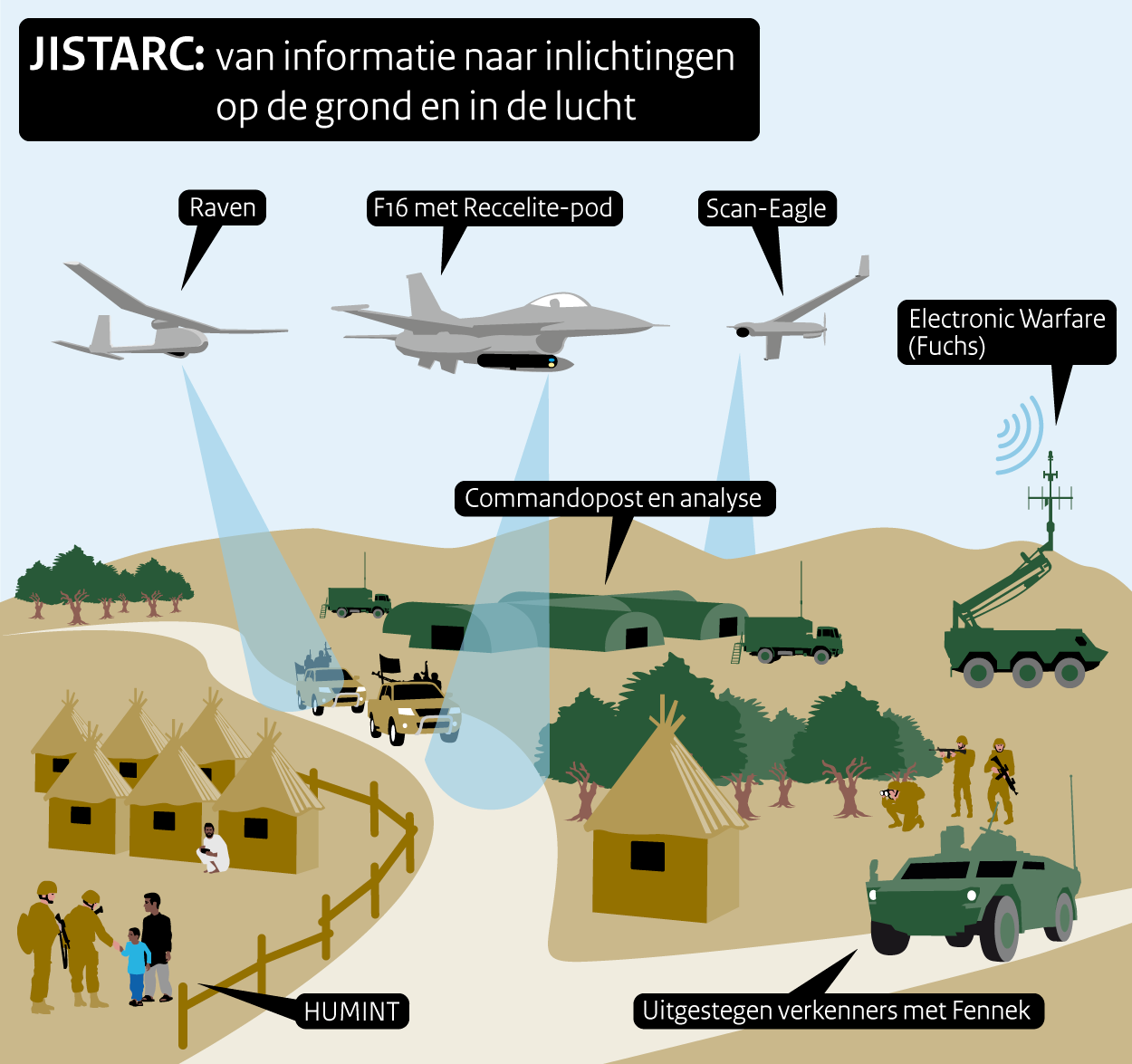 JISTARC: van informatie naar inlichtingen op de grond en in de lucht

Raven

F16 met Reccelite-pod

Scan-Eagle

Electronic Warfare (Fuchs)

Commandopost en analyse

HUMINT

Uitgestegen verkenners met Fennek