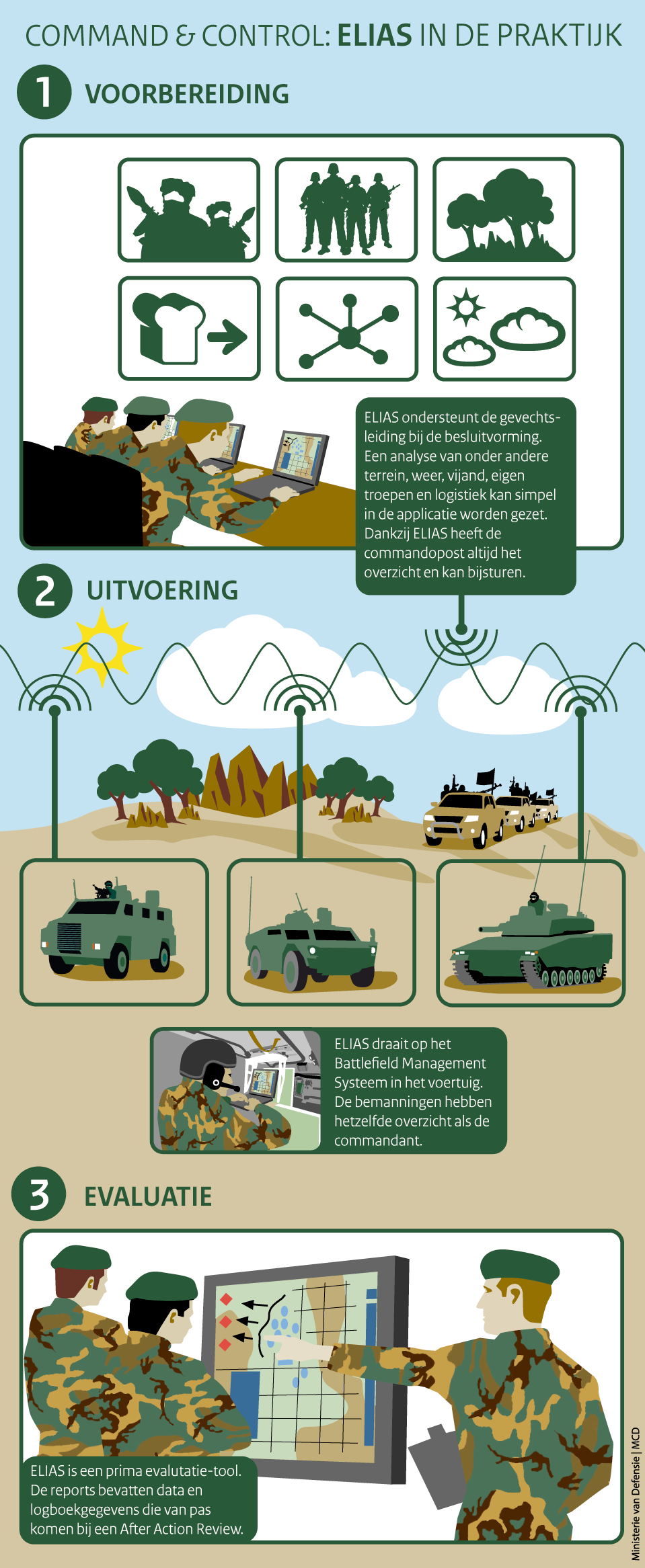 COMMAND & CONTROL: ELIAS IN DE PRAKTIJK

1 VOORBEREIDING

ELIAS ondersteunt de gevechtsleiding bij de besluitvorming. Een analyse van onder andere terrein, weer, vijand, eigen troepen en logistiek kan simpel in de applicatie worden gezet. Dankzij ELIAS heeft de commandopost altijd het overzicht en kan bijsturen.

2 UITVOERING

ELIAS draait op het Battlefield Management Systeem in het voertuig. De bemanningen hebben hetzelfde overzicht als de commandant.

3 EVALUATIE

ELIAS is een prima evalutatie-tool. De reports bevatten data en logboekgegevens die van pas komen bij een After Action Review.

Ministerie van Defensie | MCD