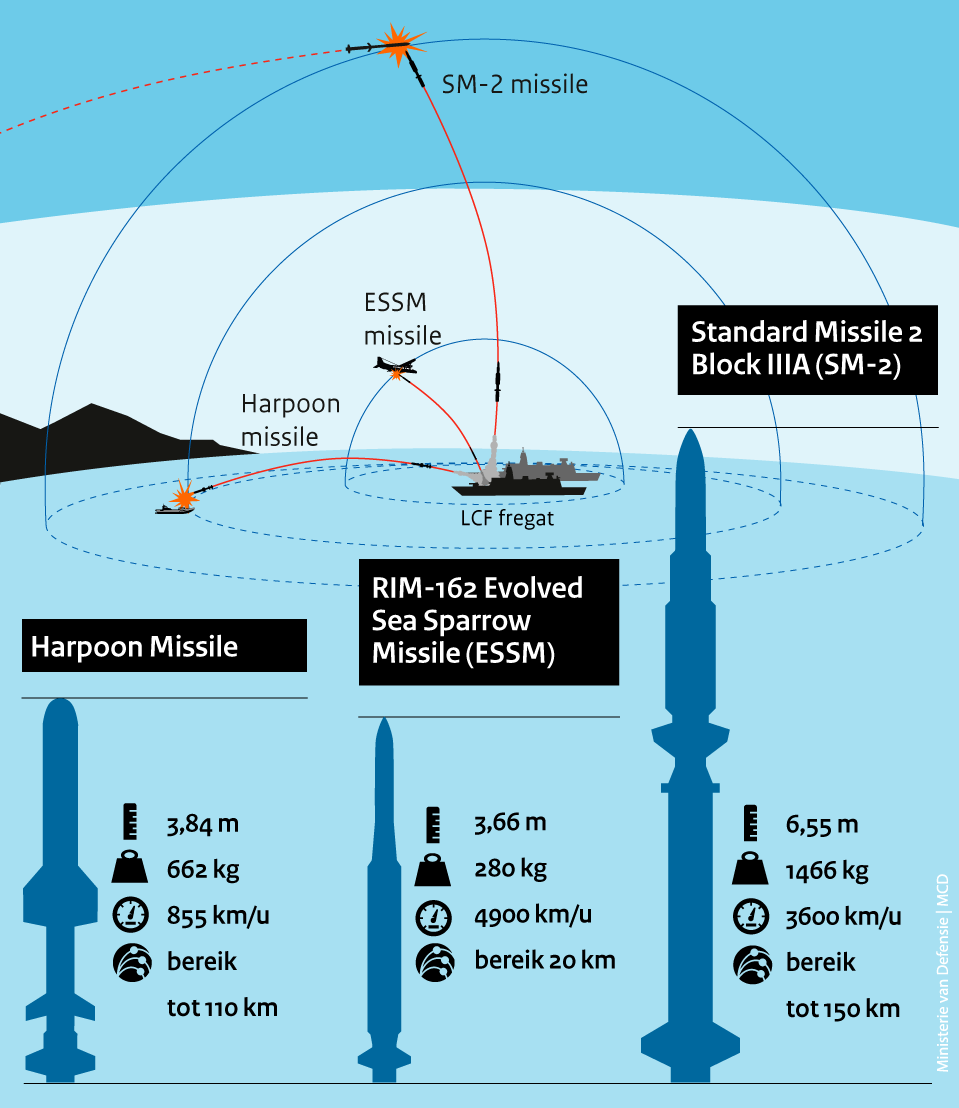 SM-2 missile

ESSM missile

Harpoon missile

LCF fregat

Standard Missile 2 Block IIIA (SM-2)

RIM-162 Evolved Sea Sparrow Missile (ESSM)

Harpoon Missile

3,84 m
662 kg
855 km/u
bereik tot 110 km

3,66 m
280 kg
4900 km/u
bereik 20 km

6,55 m
1466 kg
3600 km/u
bereik tot 150 km

Ministerie van Defensie | MCD